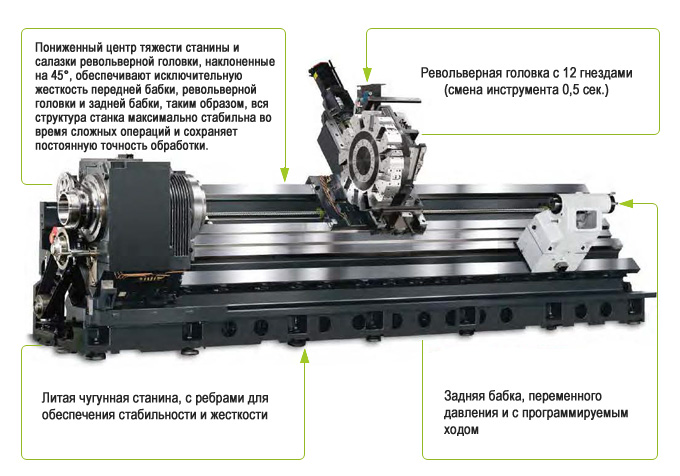 Пониженный центр тяжести станины и салазки револьверной головки, наклоненные на 45°, обеспечивают исключительную жесткость передней бабки, револьверной головки и задней бабки, таким образом, вся структура станка максимально стабильна во время сложных операций и сохраняет постоянную точность обработки.

Револьверная головка с 12 гнездами (смена инструмента 0,5 сек.)

Литая чугунная станина, с ребрами для обеспечения стабильности и жесткости

Задняя бабка, переменного давления и с программируемым ходом