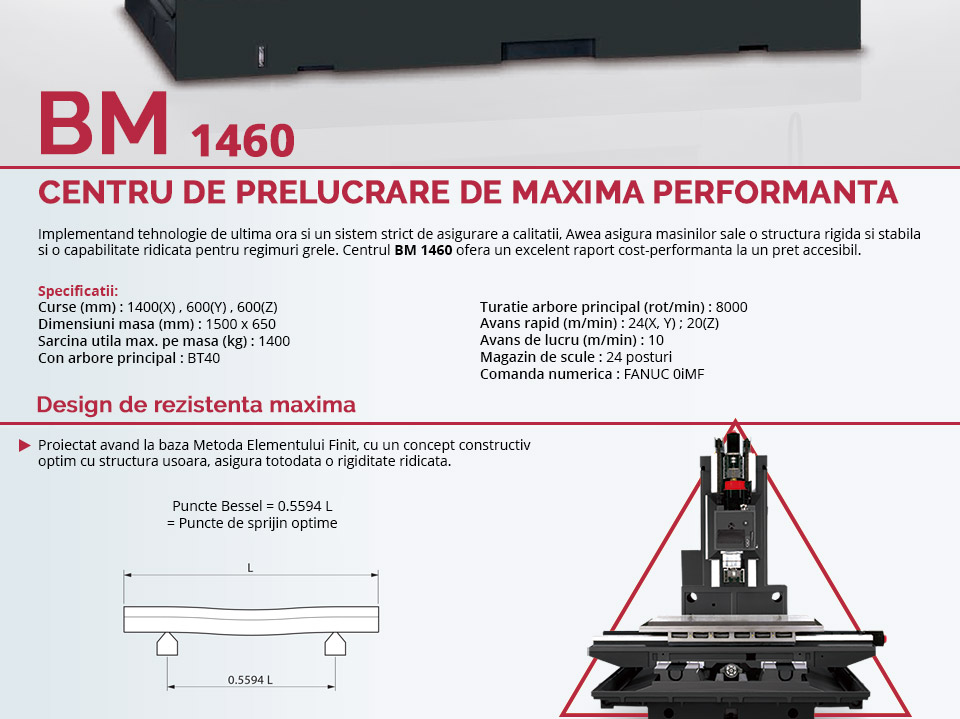 BM 1460

CENTRU DE PRELUCRARE DE MAXIMA PERFORMANTA

Implementand tehnologie de ultima ora si un sistem strict de asigurare a calitatii, Awea asigura masinilor sale o structura rigida si stabila si o capabilitate ridicata pentru regimuri grele. Centrul BM 1460 ofera un excelent raport cost-performanta la un pret accesibil.

Specificatii:
Curse (mm) : 1400(X) , 600(Y) , 600(Z)
Dimensiuni masa (mm) : 1500 x 650
Sarcina utila max. pe masa (kg) : 1400
Con arbore principal : BT40

Turatie arbore principal (rot/min) : 8000
Avans rapid (m/min) : 24(X, Y) ; 20(Z)
Avans de lucru (m/min) : 10
Magazin de scule : 24 posturi
Comanda numerica : FANUC 0iMF

Design de rezistenta maxima

Proiectat avand la baza Metoda Elementului Finit, cu un concept constructiv optim cu structura usoara, asigura totodata o rigiditate ridicata.

Puncte Bessel = 0.5594 L
= Puncte de sprijin optime

L

0.5594 L