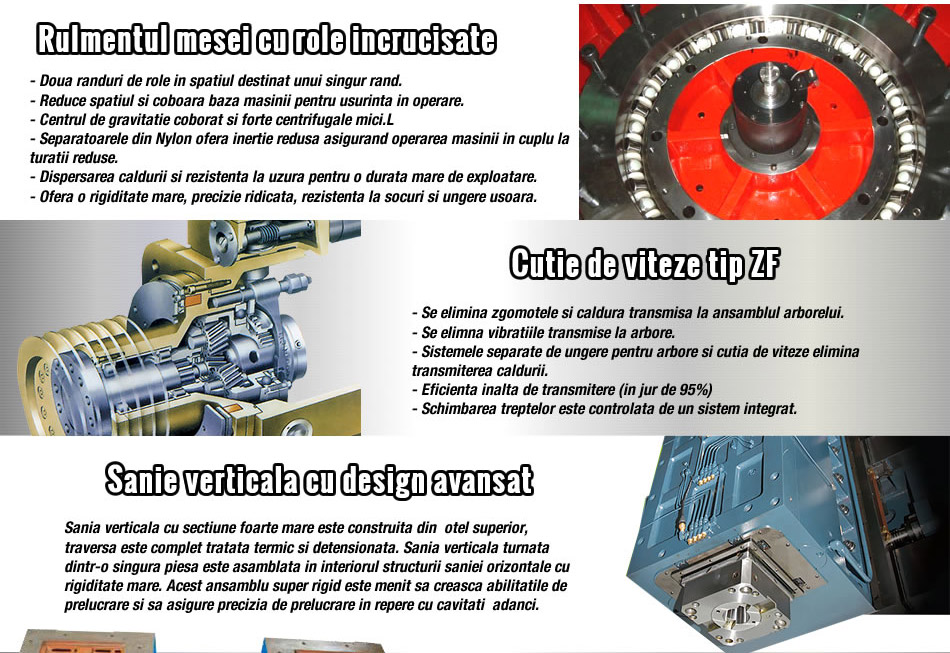 Rulmentul mesei cu role incrucisate

- Doua randuri de role in spatiul destinat unui singur rand.
- Reduce spatiul si coboara baza masinii pentru usurinta in operare.
- Centrul de gravitatie coborat si forte centrifugale mici.L
- Separatoarele din Nylon ofera inertie redusa asigurand operarea masinii in cuplu la turatii reduse.
- Dispersarea caldurii si rezistenta la uzura pentru o durata mare de exploatare.
- Ofera o rigiditate mare, precizie ridicata, rezistenta la socuri si ungere usoara.

Cutie de viteze tip ZF

- Se elimina zgomotele si caldura transmisa la ansamblul arborelui.
- Se elimna vibratiile transmise la arbore.
- Sistemele separate de ungere pentru arbore si cutia de viteze elimina transmiterea caldurii.
- Eficienta inalta de transmitere (in jur de 95%)
- Schimbarea treptelor este controlata de un sistem integrat.

Sanie verticala cu design avansat

Sania verticala cu sectiune foarte mare este construita din otel superior, traversa este complet tratata termic si detensionata. Sania verticala turnata dintr-o singura piesa este asamblata in interiorul structurii saniei orizontale cu rigiditate mare. Acest ansamblu super rigid este menit sa creasca abilitatile de prelucrare si sa asigure precizia de prelucrare in repere cu cavitati adanci.